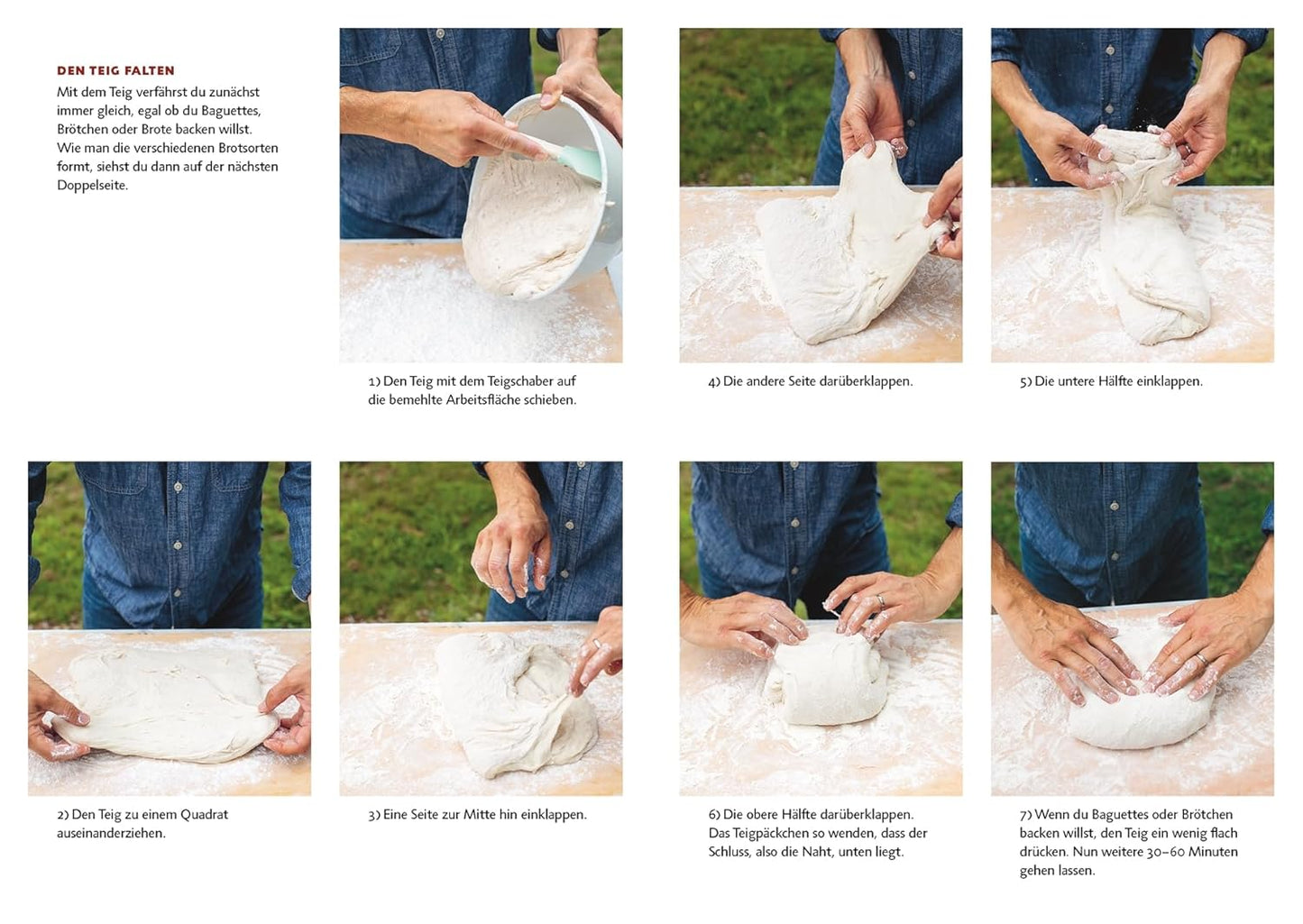 DEN TEIG FALTEN
Mit dem Teig verfährst du zunächst immer gleich, egal ob du Baguettes, Brötchen oder Brote backen willst. Wie man die verschiedenen Brotsorten formt, siehst du dann auf der nächsten Doppelseite.

1) Den Teig mit dem Teigschaber auf die bemehlte Arbeitsfläche schieben.

4) Die andere Seite darüberklappen.

5) Die untere Hälfte einklappen.

2) Den Teig zu einem Quadrat auseinanderziehen.

3) Eine Seite zur Mitte hin einklappen.

6) Die obere Hälfte darüberklappen. Das Teigpäckchen so wenden, dass der Schluss, also die Naht, unten liegt.

7) Wenn du Baguettes oder Brötchen backen willst, den Teig ein wenig flach drücken. Nun weitere 30–60 Minuten gehen lassen.