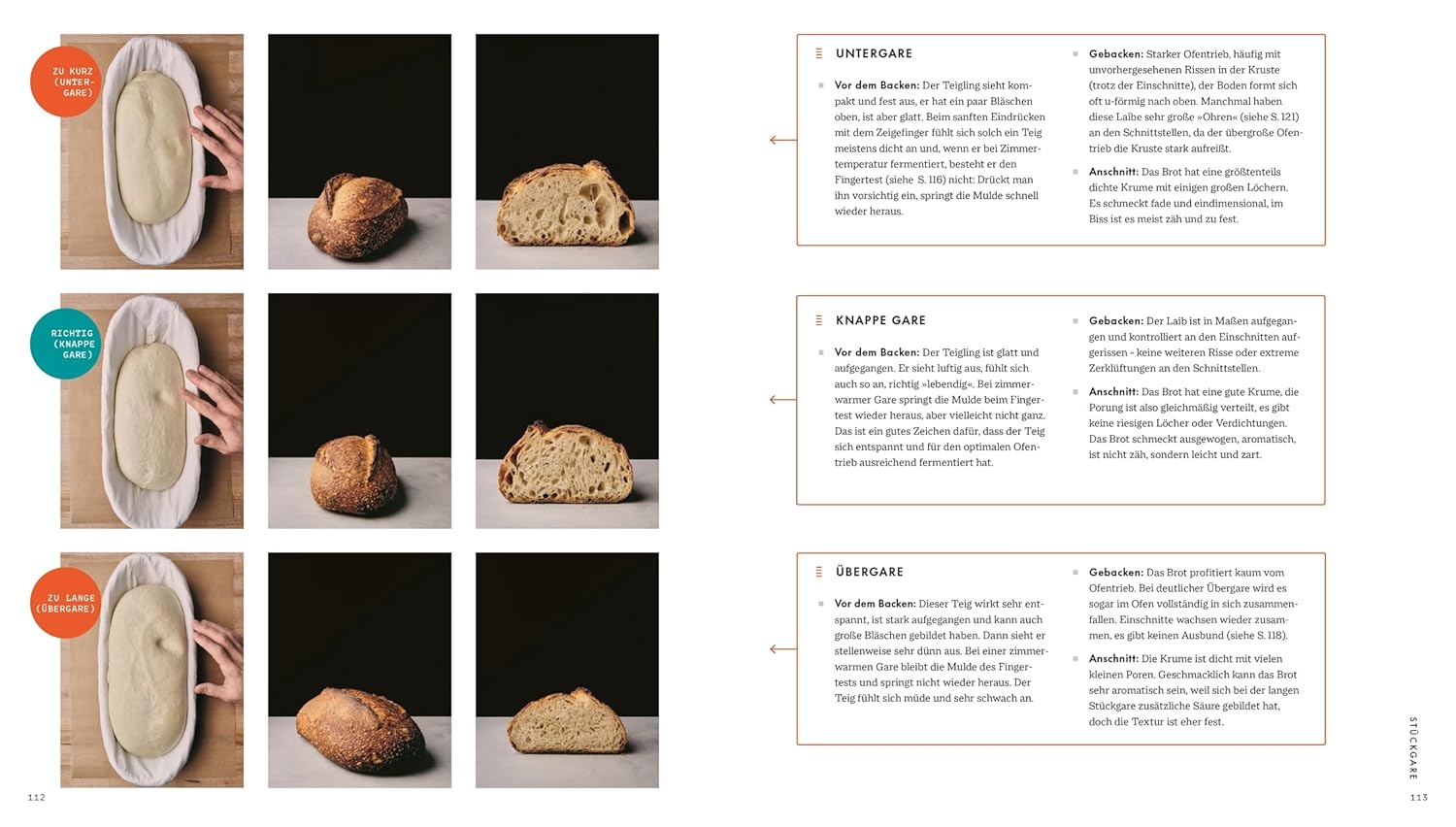 ZU KURZ (UNTERGARE)

RICHTIG (KNAPPE GARE)

ZU LANGE (ÜBERGARE)

112

UNTERGARE

Vor dem Backen: Der Teigling sieht kompakt und fest aus, er hat ein paar Bläschen oben, ist aber glatt. Beim sanften Eindrücken mit dem Zeigefinger fühlt sich solch ein Teig meistens dicht an und, wenn er bei Zimmertemperatur fermentiert, besteht er den Fingertest (siehe S. 116) nicht: Drückt man ihn vorsichtig ein, springt die Mulde schnell wieder heraus.

Gebacken: Starker Ofentrieb, häufig mit unvorhergesehenen Rissen in der Kruste (trotz der Einschnitte), der Boden formt sich oft u-förmig nach oben. Manchmal haben diese Laibe sehr große »Ohren« (siehe S. 121) an den Schnittstellen, da der übergroße Ofentrieb die Kruste stark aufreißt.

Anschnitt: Das Brot hat eine größtenteils dichte Krume mit einigen großen Löchern. Es schmeckt fade und eindimensional, im Biss ist es meist zäh und zu fest.

KNAPPE GARE

Vor dem Backen: Der Teigling ist glatt und aufgegangen. Er sieht luftig aus, fühlt sich auch so an, richtig »lebendig«. Bei zimmerwarmer Gare springt die Mulde beim Fingertest wieder heraus, aber vielleicht nicht ganz. Das ist ein gutes Zeichen dafür, dass der Teig sich entspannt und für den optimalen Ofentrieb ausreichend fermentiert hat.

Gebacken: Der Laib ist in Maßen aufgegangen und kontrolliert an den Einschnitten aufgerissen – keine weiteren Risse oder extreme Zerklüftungen an den Schnittstellen.

Anschnitt: Das Brot hat eine gute Krume, die Porung ist also gleichmäßig verteilt, es gibt keine riesigen Löcher oder Verdichtungen. Das Brot schmeckt ausgewogen, aromatisch, ist nicht zäh, sondern leicht und zart.

ÜBERGARE

Vor dem Backen: Dieser Teig wirkt sehr entspannt, ist stark aufgegangen und kann auch große Bläschen gebildet haben. Dann sieht er stellenweise sehr dünn aus. Bei einer zimmerwarmen Gare bleibt die Mulde des Fingertests und springt nicht wieder heraus. Der Teig fühlt sich müde und sehr schwach an.

Gebacken: Das Brot profitiert kaum vom Ofentrieb. Bei deutlicher Übergare wird es sogar im Ofen vollständig in sich zusammenfallen. Einschnitte wachsen wieder zusammen, es gibt keinen Ausbund (siehe S. 118).

Anschnitt: Die Krume ist dicht mit vielen kleinen Poren. Geschmacklich kann das Brot sehr aromatisch sein, weil sich bei der langen Stückgare zusätzliche Säure gebildet hat, doch die Textur ist eher fest.

STÜCKGARE

113