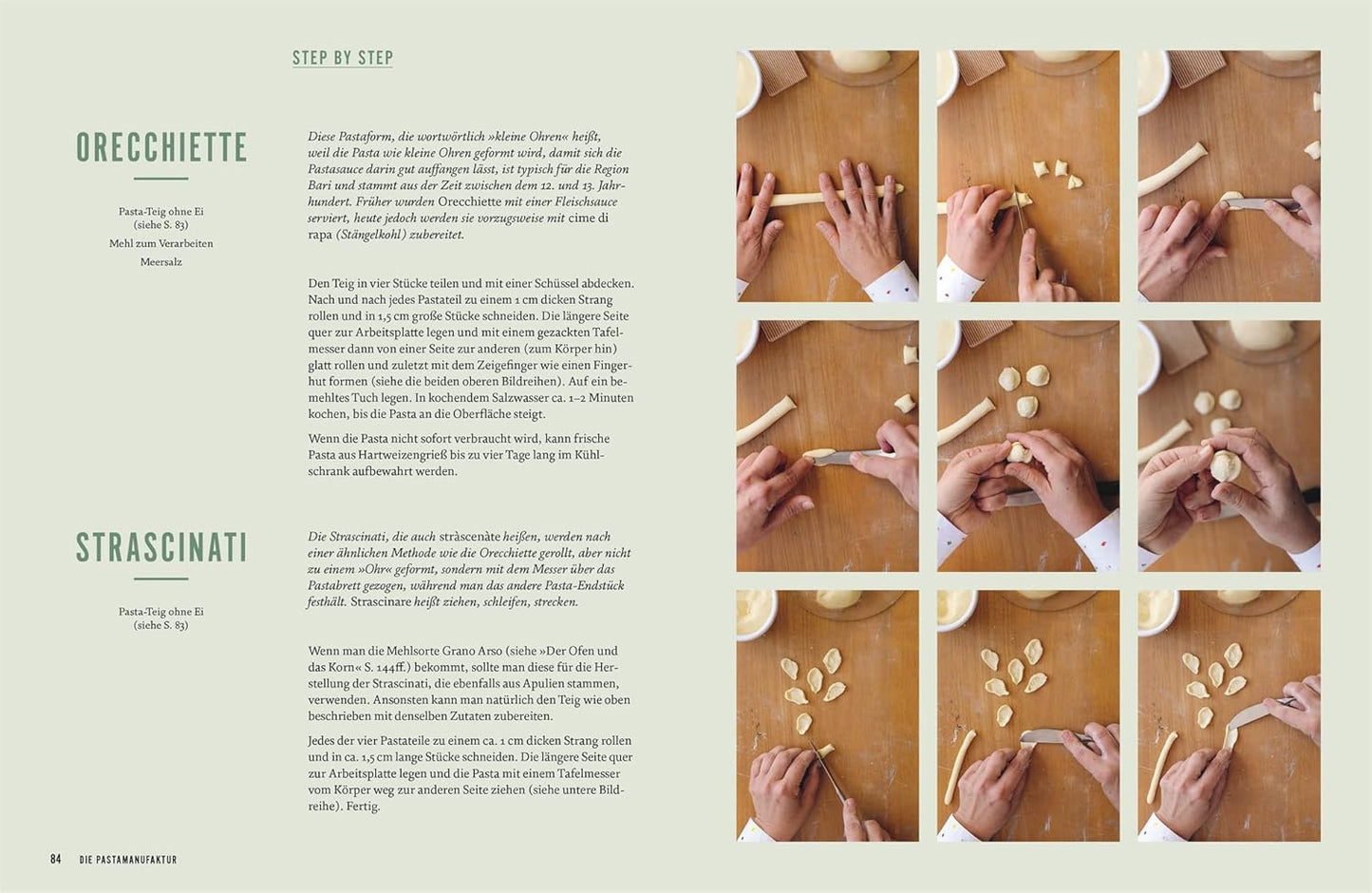 STEP BY STEP

ORECCHIETTE

Pasta-Teig ohne Ei (siehe S. 83)
Mehl zum Verarbeiten
Meersalz

Diese Pastaform, die wortwörtlich »kleine Ohren« heißt, weil die Pasta wie kleine Ohren geformt wird, damit sich die Pastasauce darin gut auffangen lässt, ist typisch für die Region Bari und stammt aus der Zeit zwischen dem 12. und 13. Jahrhundert. Früher wurden Orecchiette mit einer Fleischsauce serviert, heute jedoch werden sie vorzugsweise mit cime di rapa (Stängelkohl) zubereitet.

Den Teig in vier Stücke teilen und mit einer Schüssel abdecken. Nach und nach jedes Pastateil zu einem 1 cm dicken Strang rollen und in 1,5 cm große Stücke schneiden. Die längere Seite quer zur Arbeitsplatte legen und mit einem gezackten Tafelmesser dann von einer Seite zur anderen (zum Körper hin) glatt rollen und zuletzt mit dem Zeigefinger wie einen Fingerhut formen (siehe die beiden oberen Bildreihen). Auf ein bemehltes Tuch legen. In kochendem Salzwasser ca. 1–2 Minuten kochen, bis die Pasta an die Oberfläche steigt.

Wenn die Pasta nicht sofort verbraucht wird, kann frische Pasta aus Hartweizengrieß bis zu vier Tage lang im Kühlschrank aufbewahrt werden.

STRASCINATI

Pasta-Teig ohne Ei (siehe S. 83)

Die Strascinati, die auch stràscenàte heißen, werden nach einer ähnlichen Methode wie die Orecchiette gerollt, aber nicht zu einem »Ohr« geformt, sondern mit dem Messer über das Pastabrett gezogen, während man das andere Pasta-Endstück festhält. Strascinare heißt ziehen, schleifen, strecken.

Wenn man die Mehlsorte Grano Arso (siehe »Der Ofen und das Korn« S. 144ff.) bekommt, sollte man diese für die Herstellung der Strascinati, die ebenfalls aus Apulien stammen, verwenden. Ansonsten kann man natürlich den Teig wie oben beschrieben mit denselben Zutaten zubereiten.

Jedes der vier Pastateile zu einem ca. 1 cm dicken Strang rollen und in ca. 1,5 cm lange Stücke schneiden. Die längere Seite quer zur Arbeitsplatte legen und die Pasta mit einem Tafelmesser vom Körper weg zur anderen Seite ziehen (siehe untere Bildreihe). Fertig.

84 DIE PASTAMANUFAKTUR