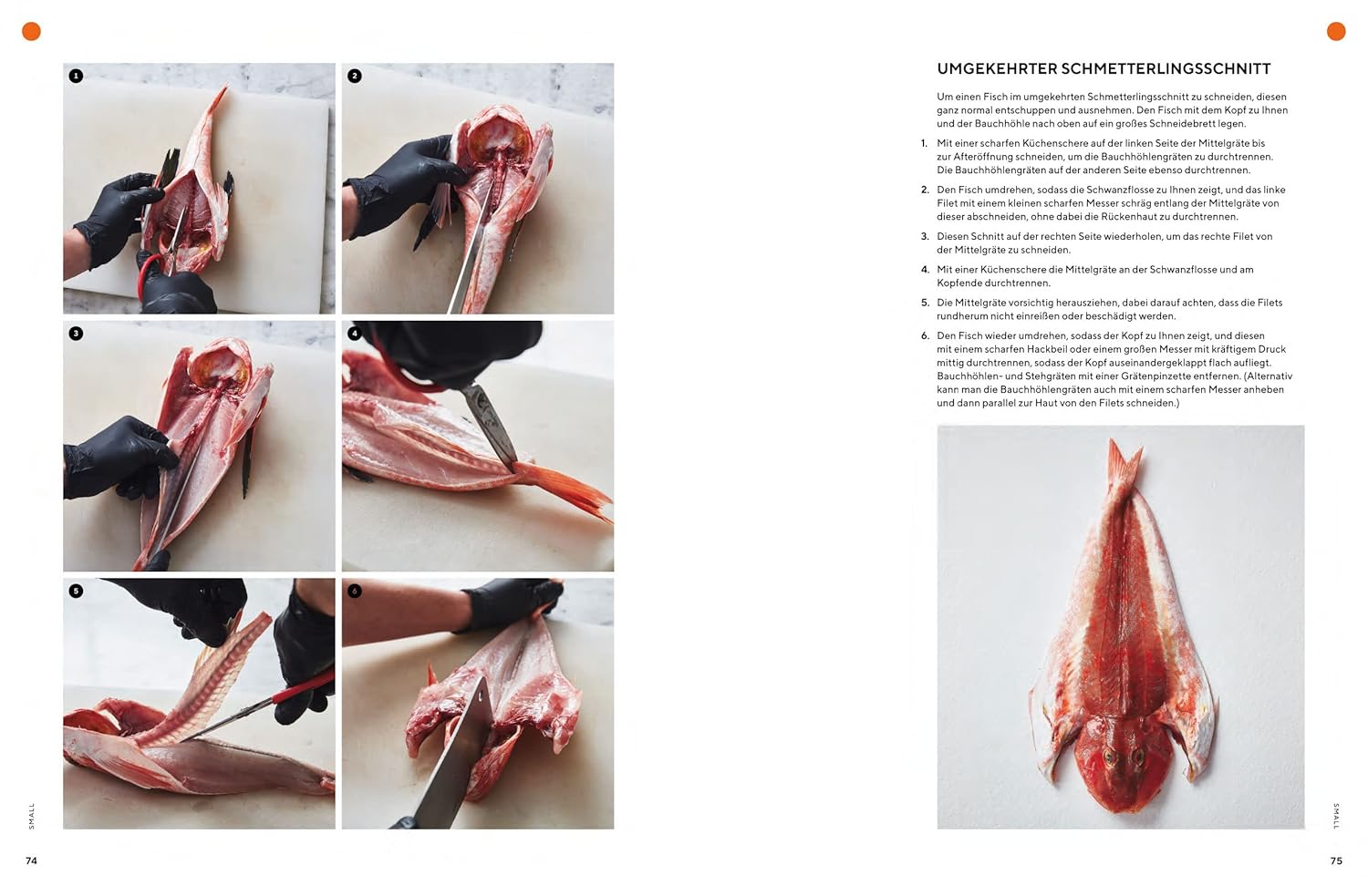 1

2

3

4

5

6

SMALL

74

UMGEKEHRTER SCHMETTERLINGSSCHNITT

Um einen Fisch im umgekehrten Schmetterlingsschnitt zu schneiden, diesen ganz normal entschuppen und ausnehmen. Den Fisch mit dem Kopf zu Ihnen und der Bauchhöhle nach oben auf ein großes Schneidebrett legen.

1. Mit einer scharfen Küchenschere auf der linken Seite der Mittelgräte bis zur Afteröffnung schneiden, um die Bauchhöhlengräten zu durchtrennen. Die Bauchhöhlengräten auf der anderen Seite ebenso durchtrennen.

2. Den Fisch umdrehen, sodass die Schwanzflosse zu Ihnen zeigt, und das linke Filet mit einem kleinen scharfen Messer schräg entlang der Mittelgräte von dieser abschneiden, ohne dabei die Rückenhaut zu durchtrennen.

3. Diesen Schnitt auf der rechten Seite wiederholen, um das rechte Filet von der Mittelgräte zu schneiden.

4. Mit einer Küchenschere die Mittelgräte an der Schwanzflosse und am Kopfende durchtrennen.

5. Die Mittelgräte vorsichtig herausziehen, dabei darauf achten, dass die Filets rundherum nicht einreißen oder beschädigt werden.

6. Den Fisch wieder umdrehen, sodass der Kopf zu Ihnen zeigt, und diesen mit einem scharfen Hackbeil oder einem großen Messer mit kräftigem Druck mittig durchtrennen, sodass der Kopf auseinandergeklappt flach aufliegt. Bauchhöhlen- und Stehgräten mit einer Grätenpinzette entfernen. (Alternativ kann man die Bauchhöhlengräten auch mit einem scharfen Messer anheben und dann parallel zur Haut von den Filets schneiden.)

SMALL

75