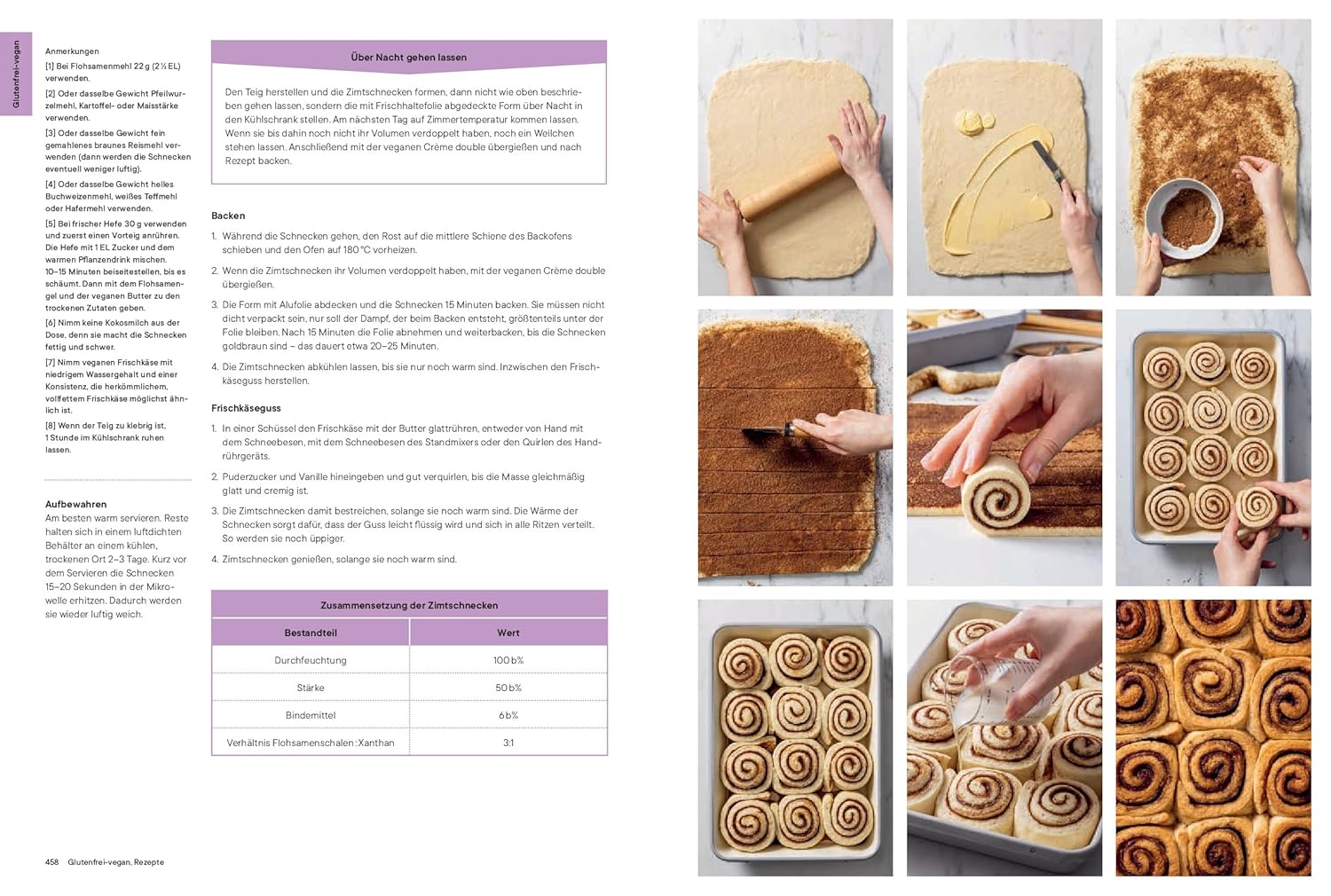 Glutenfrei-vegan

Anmerkungen

[1] Bei Flohsamenmehl 22 g (2 ½ EL) verwenden.

[2] Oder dasselbe Gewicht Pfeilwurzelmehl, Kartoffel- oder Maisstärke verwenden.

[3] Oder dasselbe Gewicht fein gemahlenes braunes Reismehl verwenden (dann werden die Schnecken eventuell weniger luftig).

[4] Oder dasselbe Gewicht helles Buchweizenmehl, weißes Teffmehl oder Hafermehl verwenden.

[5] Bei frischer Hefe 30 g verwenden und zuerst einen Vorteig anrühren. Die Hefe mit 1 EL Zucker und dem warmen Pflanzendrink mischen. 10–15 Minuten beiseitestellen, bis es schäumt. Dann mit dem Flohsamengel und der veganen Butter zu den trockenen Zutaten geben.

[6] Nimm keine Kokosmilch aus der Dose, denn sie macht die Schnecken fettig und schwer.

[7] Nimm veganen Frischkäse mit niedrigem Wassergehalt und einer Konsistenz, die herkömmlichem, vollfettem Frischkäse möglichst ähnlich ist.

[8] Wenn der Teig zu klebrig ist, 1 Stunde im Kühlschrank ruhen lassen.

Aufbewahren
Am besten warm servieren. Reste halten sich in einem luftdichten Behälter an einem kühlen, trockenen Ort 2–3 Tage. Kurz vor dem Servieren die Schnecken 15–20 Sekunden in der Mikrowelle erhitzen. Dadurch werden sie wieder luftig weich.

Über Nacht gehen lassen

Den Teig herstellen und die Zimtschnecken formen, dann nicht wie oben beschrieben gehen lassen, sondern die mit Frischhaltefolie abgedeckte Form über Nacht in den Kühlschrank stellen. Am nächsten Tag auf Zimmertemperatur kommen lassen. Wenn sie bis dahin noch nicht ihr Volumen verdoppelt haben, noch ein Weilchen stehen lassen. Anschließend mit der veganen Crème double übergießen und nach Rezept backen.

Backen

1. Während die Schnecken gehen, den Rost auf die mittlere Schiene des Backofens schieben und den Ofen auf 180 °C vorheizen.

2. Wenn die Zimtschnecken ihr Volumen verdoppelt haben, mit der veganen Crème double übergießen.

3. Die Form mit Alufolie abdecken und die Schnecken 15 Minuten backen. Sie müssen nicht dicht verpackt sein, nur soll der Dampf, der beim Backen entsteht, größtenteils unter der Folie bleiben. Nach 15 Minuten die Folie abnehmen und weiterbacken, bis die Schnecken goldbraun sind – das dauert etwa 20–25 Minuten.

4. Die Zimtschnecken abkühlen lassen, bis sie nur noch warm sind. Inzwischen den Frischkäseguss herstellen.

Frischkäseguss

1. In einer Schüssel den Frischkäse mit der Butter glattrühren, entweder von Hand mit dem Schneebesen, mit dem Schneebesen des Standmixers oder den Quirlen des Handrührgeräts.

2. Puderzucker und Vanille hineingeben und gut verquirlen, bis die Masse gleichmäßig glatt und cremig ist.

3. Die Zimtschnecken damit bestreichen, solange sie noch warm sind. Die Wärme der Schnecken sorgt dafür, dass der Guss leicht flüssig wird und sich in alle Ritzen verteilt. So werden sie noch üppiger.

4. Zimtschnecken genießen, solange sie noch warm sind.

Zusammensetzung der Zimtschnecken

| Bestandteil | Wert |
|---|---|
| Durchfeuchtung | 100 b% |
| Stärke | 50 b% |
| Bindemittel | 6 b% |
| Verhältnis Flohsamenschalen : Xanthan | 3:1 |

458 Glutenfrei-vegan, Rezepte