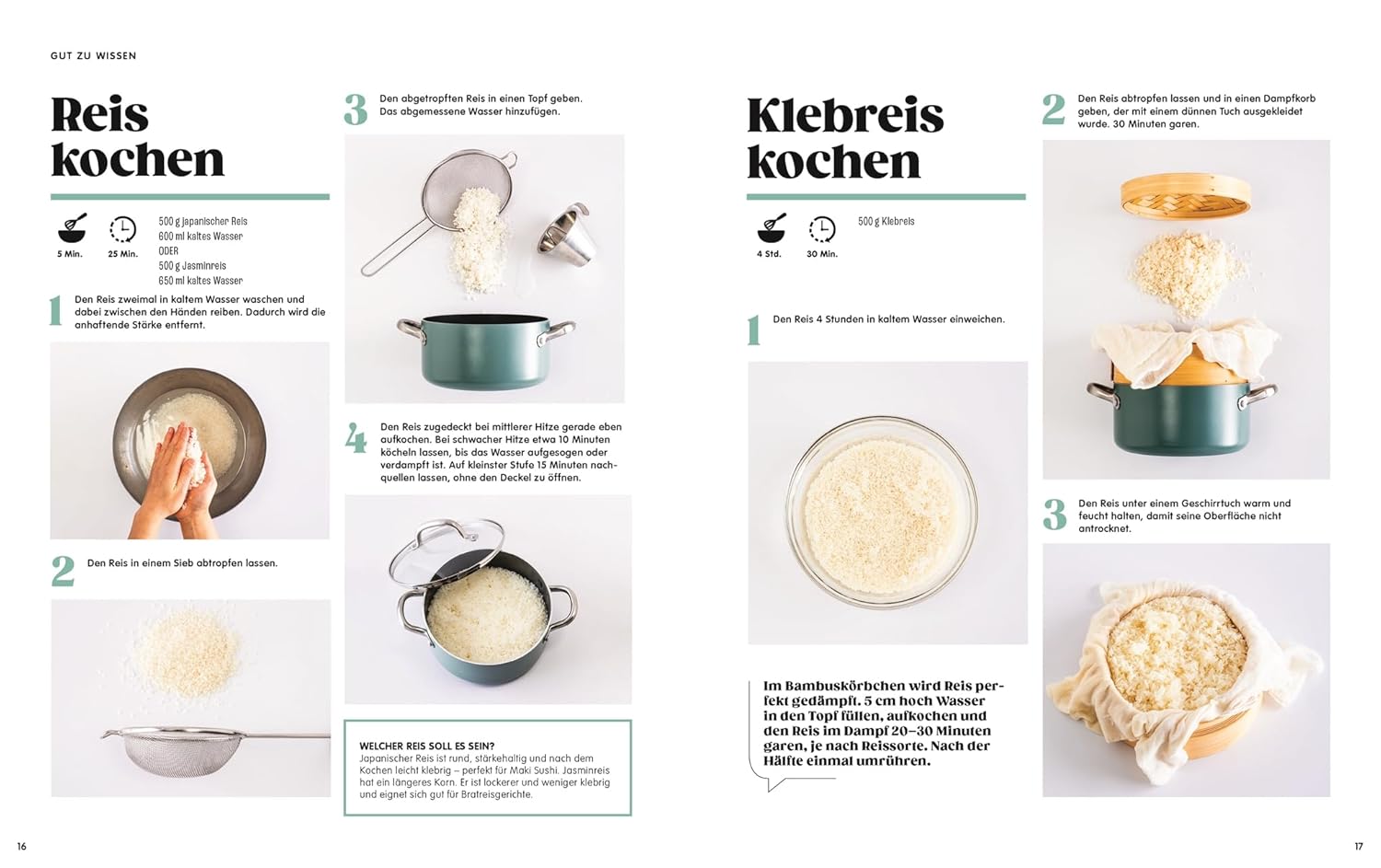 GUT ZU WISSEN

Reis kochen

5 Min. 25 Min.

500 g japanischer Reis
600 ml kaltes Wasser
ODER
500 g Jasminreis
650 ml kaltes Wasser

1 Den Reis zweimal in kaltem Wasser waschen und dabei zwischen den Händen reiben. Dadurch wird die anhaftende Stärke entfernt.

2 Den Reis in einem Sieb abtropfen lassen.

3 Den abgetropften Reis in einen Topf geben. Das abgemessene Wasser hinzufügen.

4 Den Reis zugedeckt bei mittlerer Hitze gerade eben aufkochen. Bei schwacher Hitze etwa 10 Minuten köcheln lassen, bis das Wasser aufgesogen oder verdampft ist. Auf kleinster Stufe 15 Minuten nachquellen lassen, ohne den Deckel zu öffnen.

WELCHER REIS SOLL ES SEIN?
Japanischer Reis ist rund, stärkehaltig und nach dem Kochen leicht klebrig – perfekt für Maki Sushi. Jasminreis hat ein längeres Korn. Er ist lockerer und weniger klebrig und eignet sich gut für Bratreisgerichte.

16

Klebreis kochen

4 Std. 30 Min.

500 g Klebreis

1 Den Reis 4 Stunden in kaltem Wasser einweichen.

Im Bambuskörbchen wird Reis perfekt gedämpft. 5 cm hoch Wasser in den Topf füllen, aufkochen und den Reis im Dampf 20–30 Minuten garen, je nach Reissorte. Nach der Hälfte einmal umrühren.

2 Den Reis abtropfen lassen und in einen Dampfkorb geben, der mit einem dünnen Tuch ausgekleidet wurde. 30 Minuten garen.

3 Den Reis unter einem Geschirrtuch warm und feucht halten, damit seine Oberfläche nicht antrocknet.

17